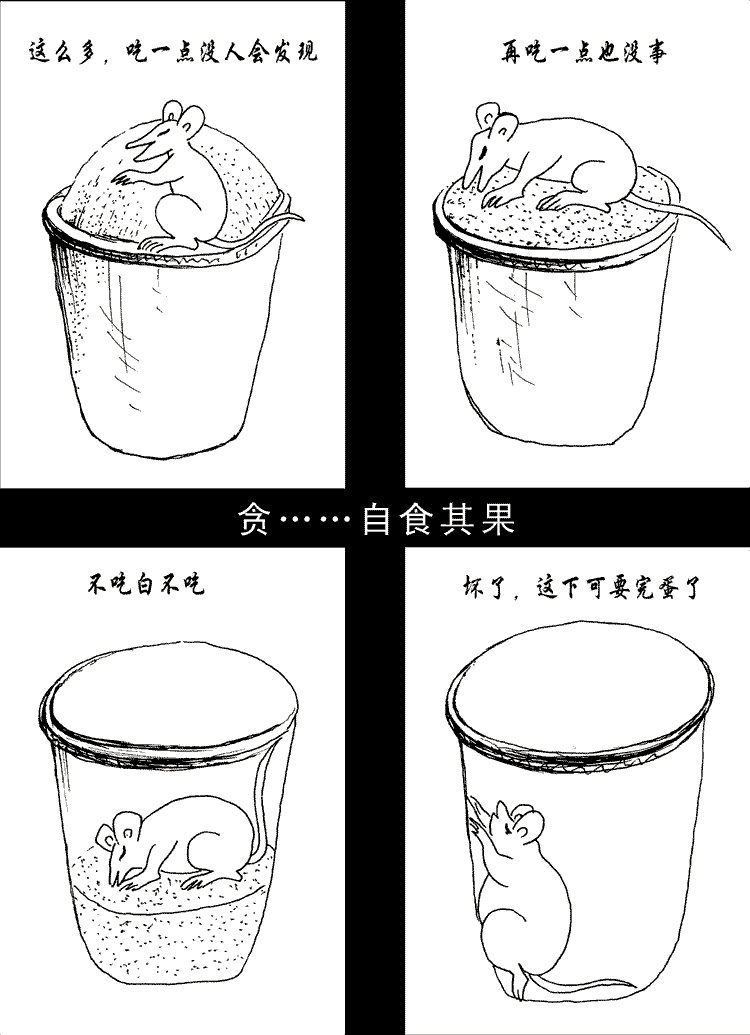 这么多，吃一点没人会发现

再吃一点也没事

贪……自食其果

不吃白不吃

坏了，这下可要完蛋了